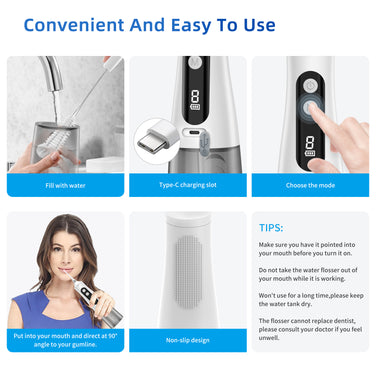 Convenient And Easy To Use

Fill with water

Type-C charging slot

Choose the mode

Put into your mouth and direct at 90° angle to your gumline.

Non-slip design

TIPS:

Make sure you have it pointed into your mouth before you turn it on.

Do not take the water flosser out of your mouth while it is working.

Won't use for a long time,please keep the water tank dry.

The flosser cannot replace dentist, please consult your doctor if you feel unwell.